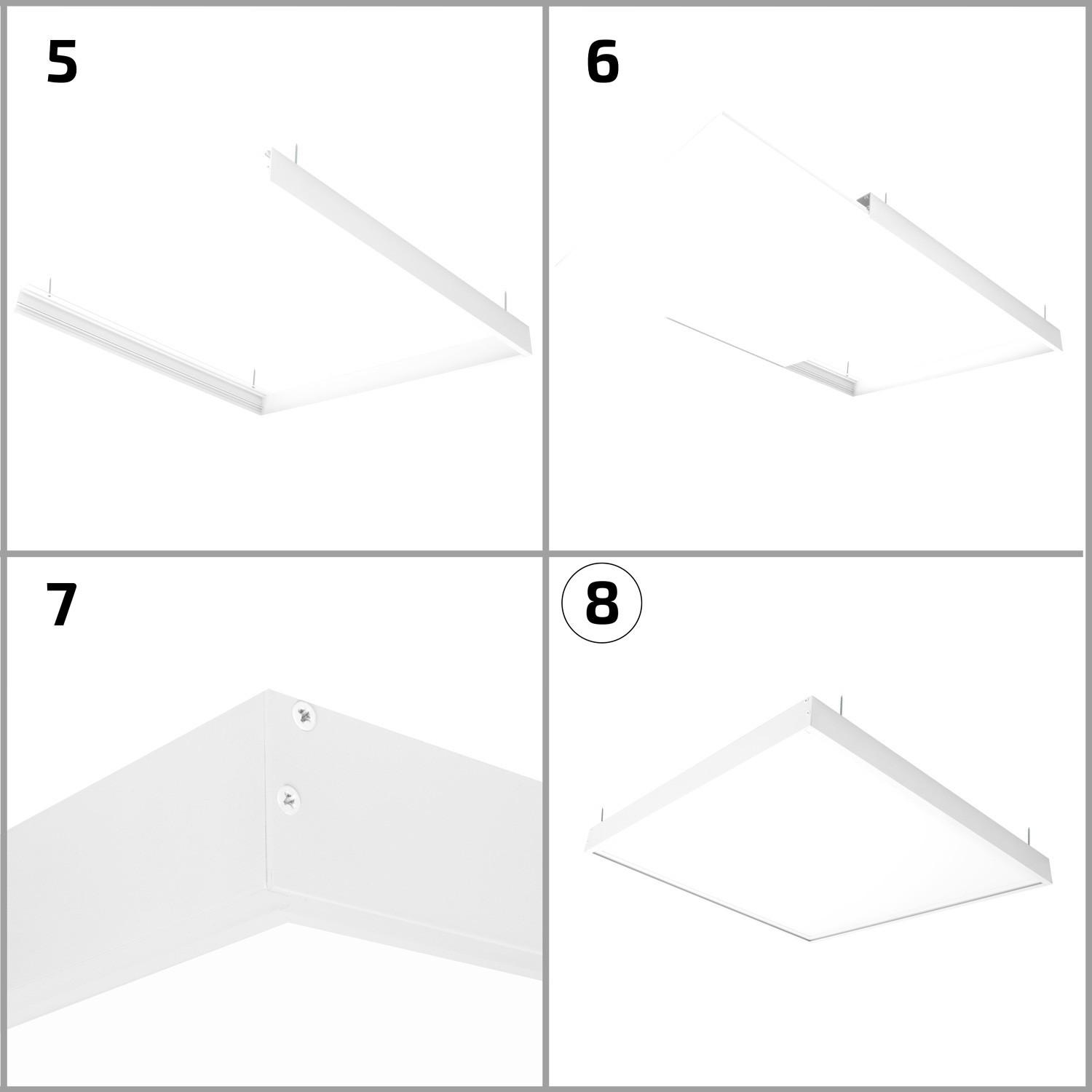 5

6

7

8