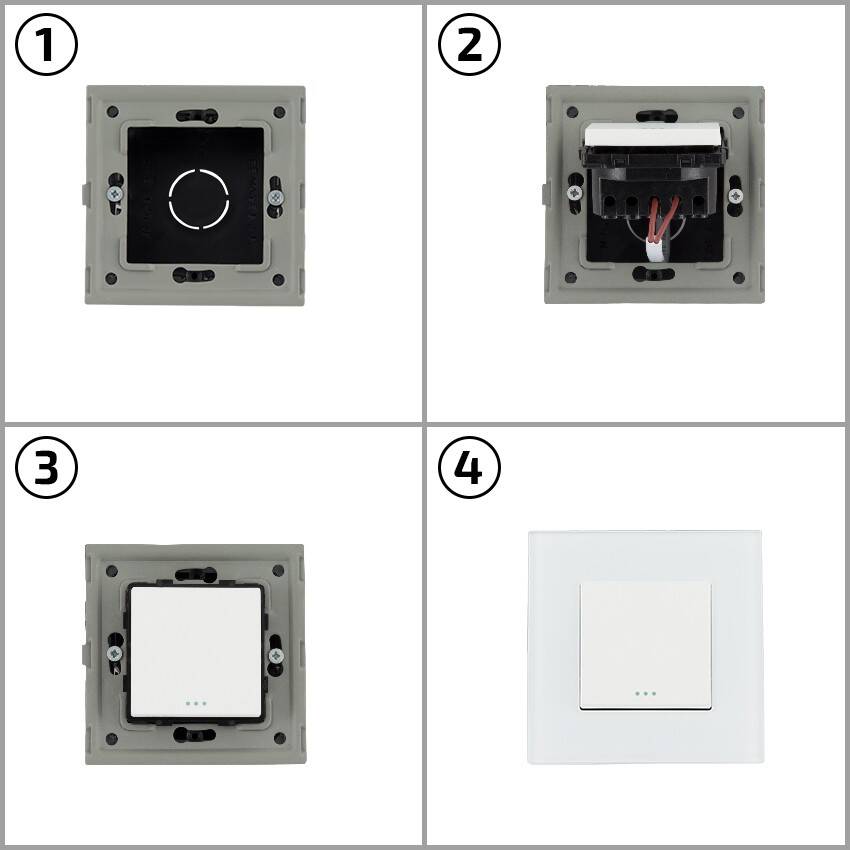 1

2

3

4