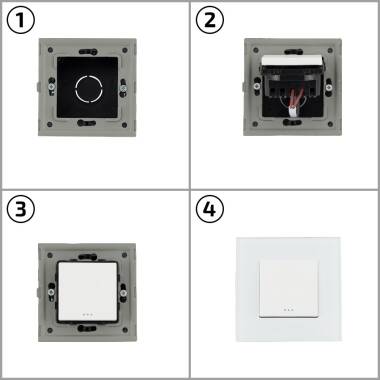 1

2

3

4