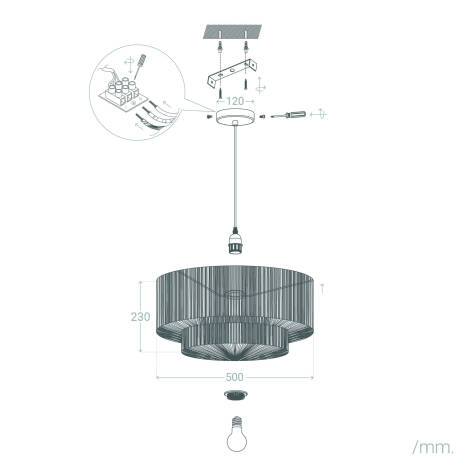 120
230
500
/mm.