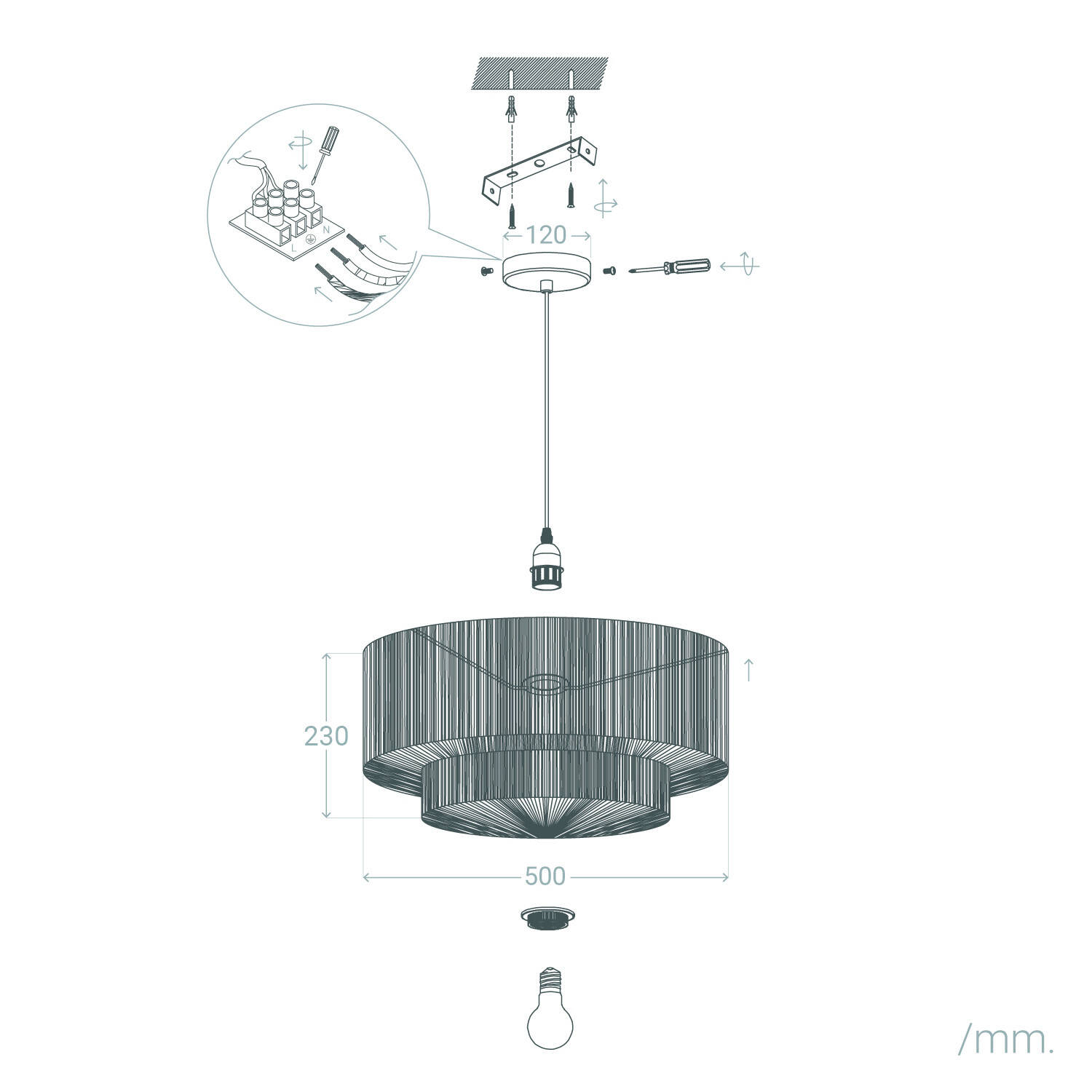 L N
120
230
500
/mm.