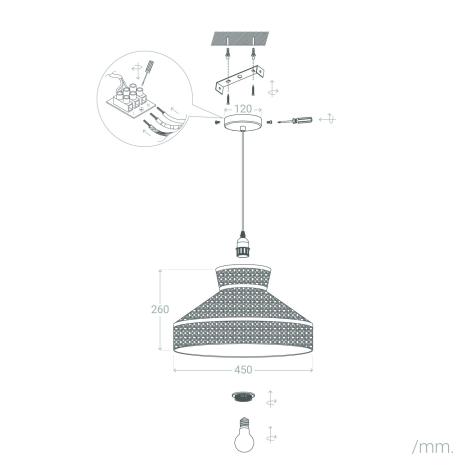 120

260

450

/mm.